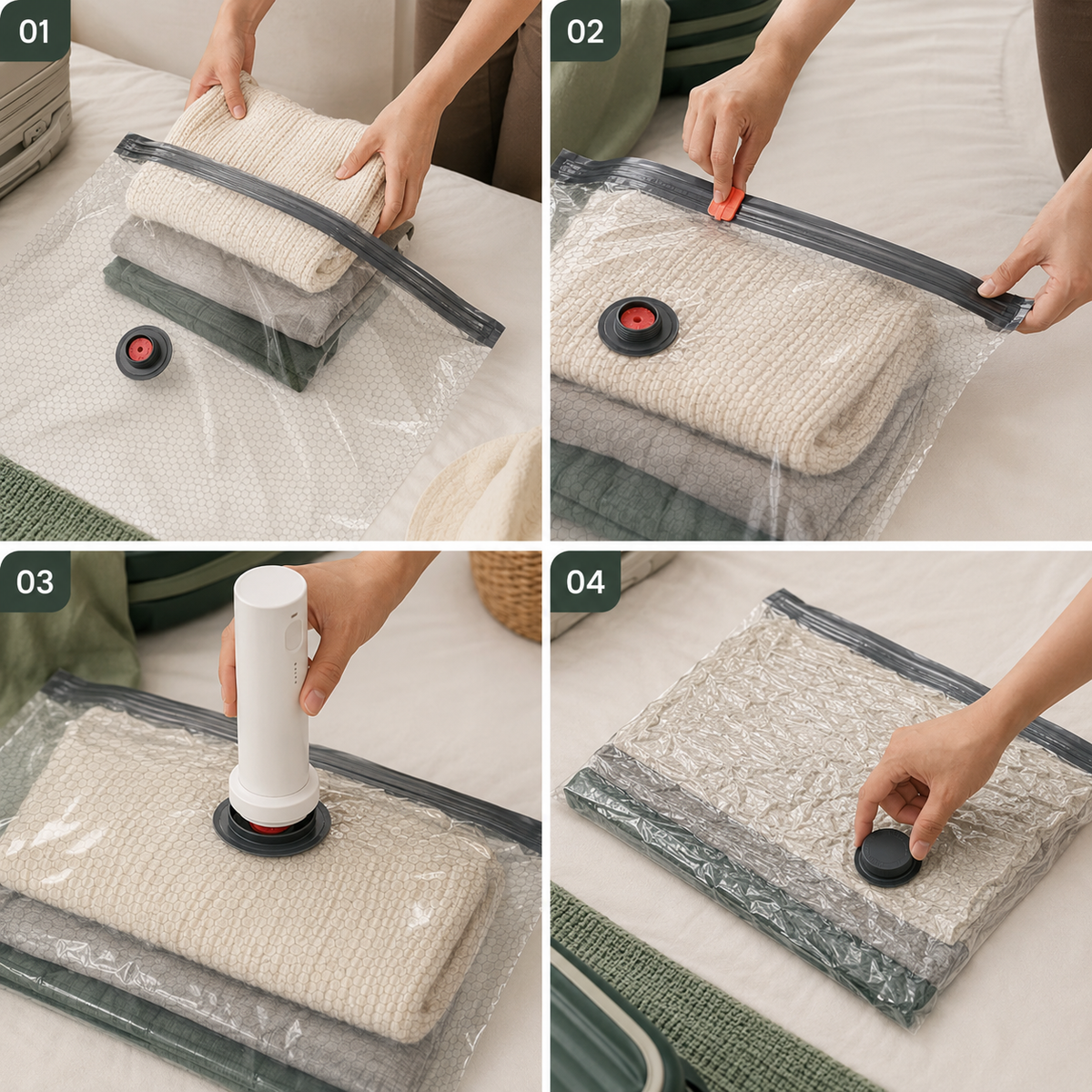 01

02

03

04